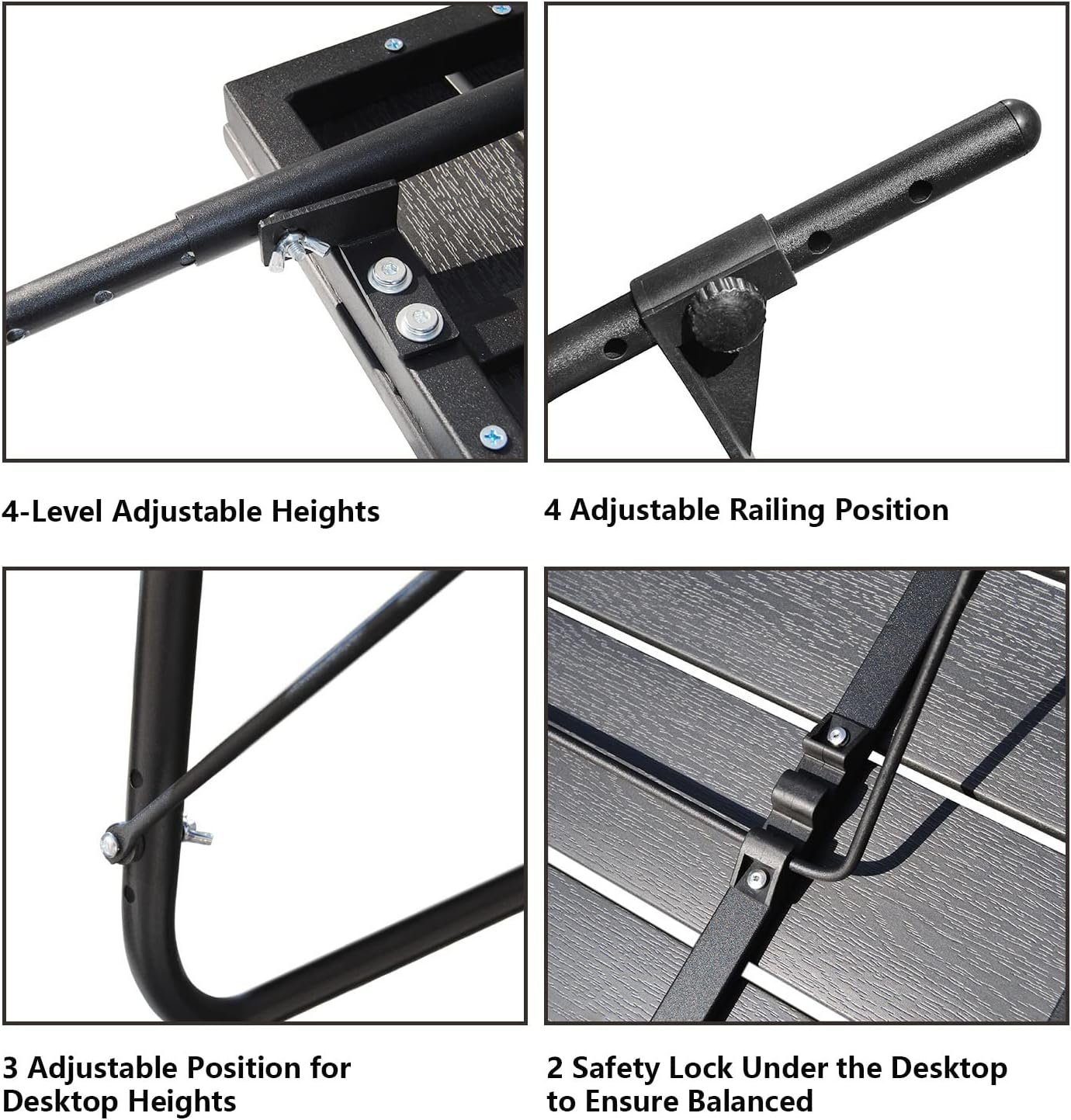 4-Level Adjustable Heights

4 Adjustable Railing Position

3 Adjustable Position for Desktop Heights

2 Safety Lock Under the Desktop to Ensure Balanced