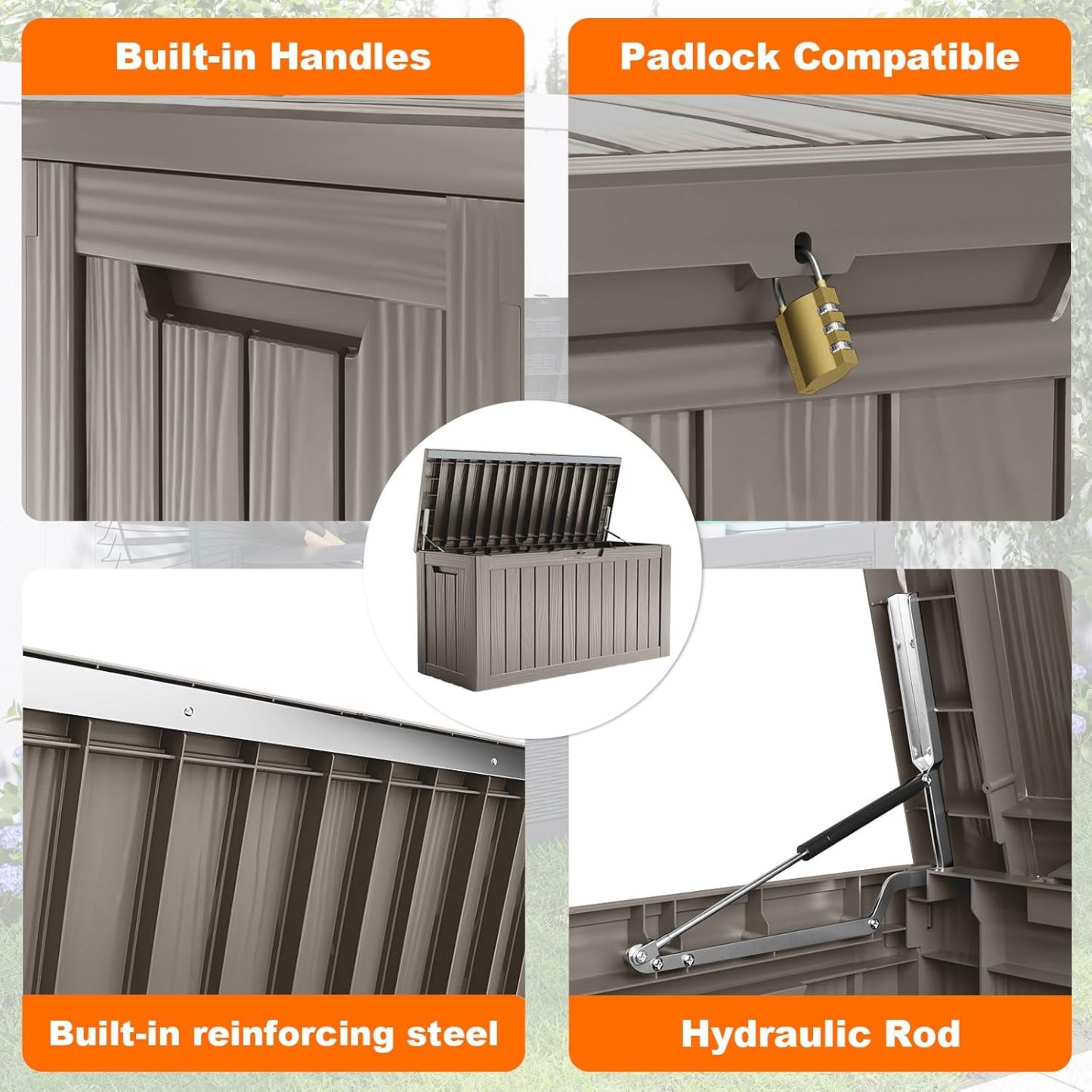 Built-in Handles

Padlock Compatible

Built-in reinforcing steel

Hydraulic Rod