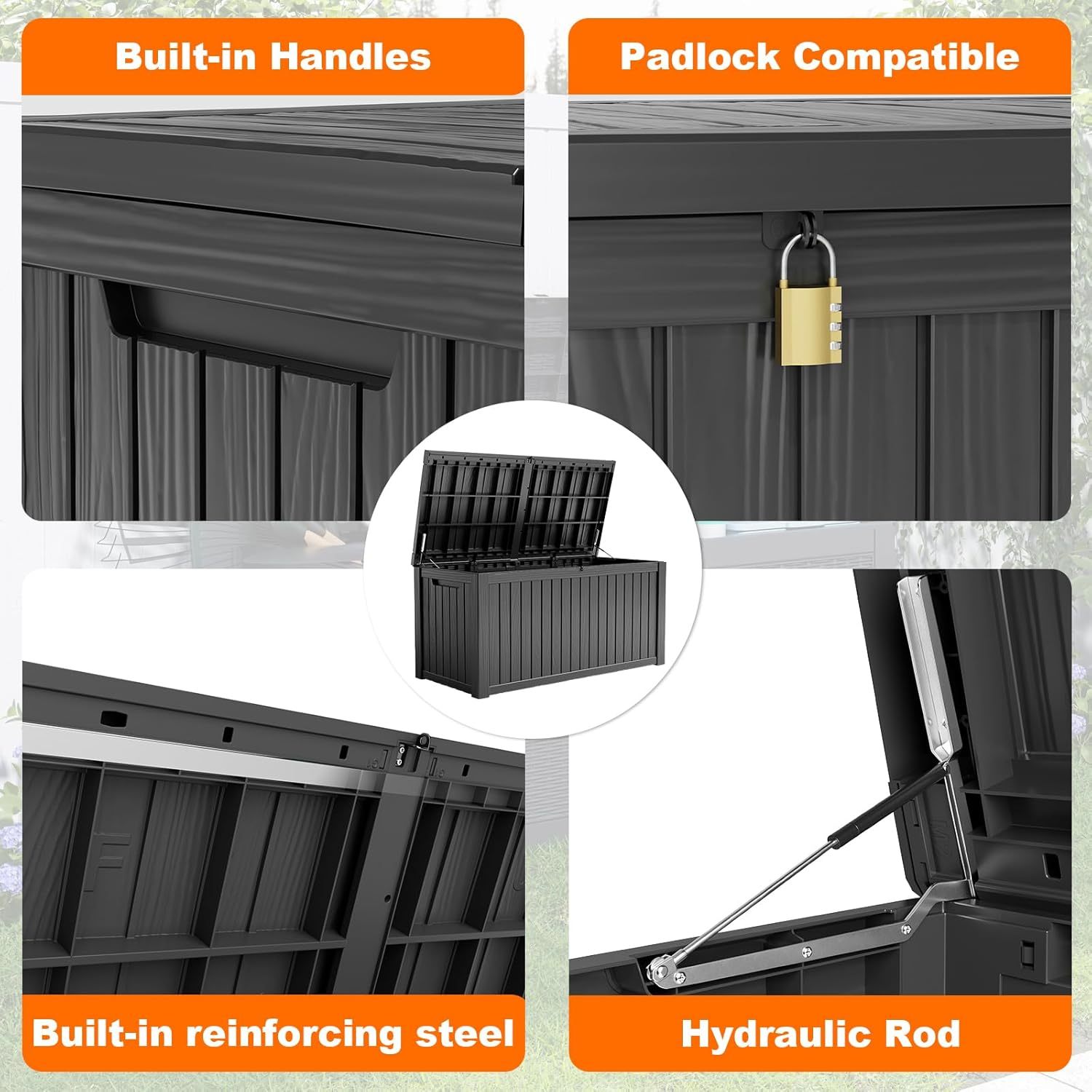 Built-in Handles

Padlock Compatible

Built-in reinforcing steel

Hydraulic Rod