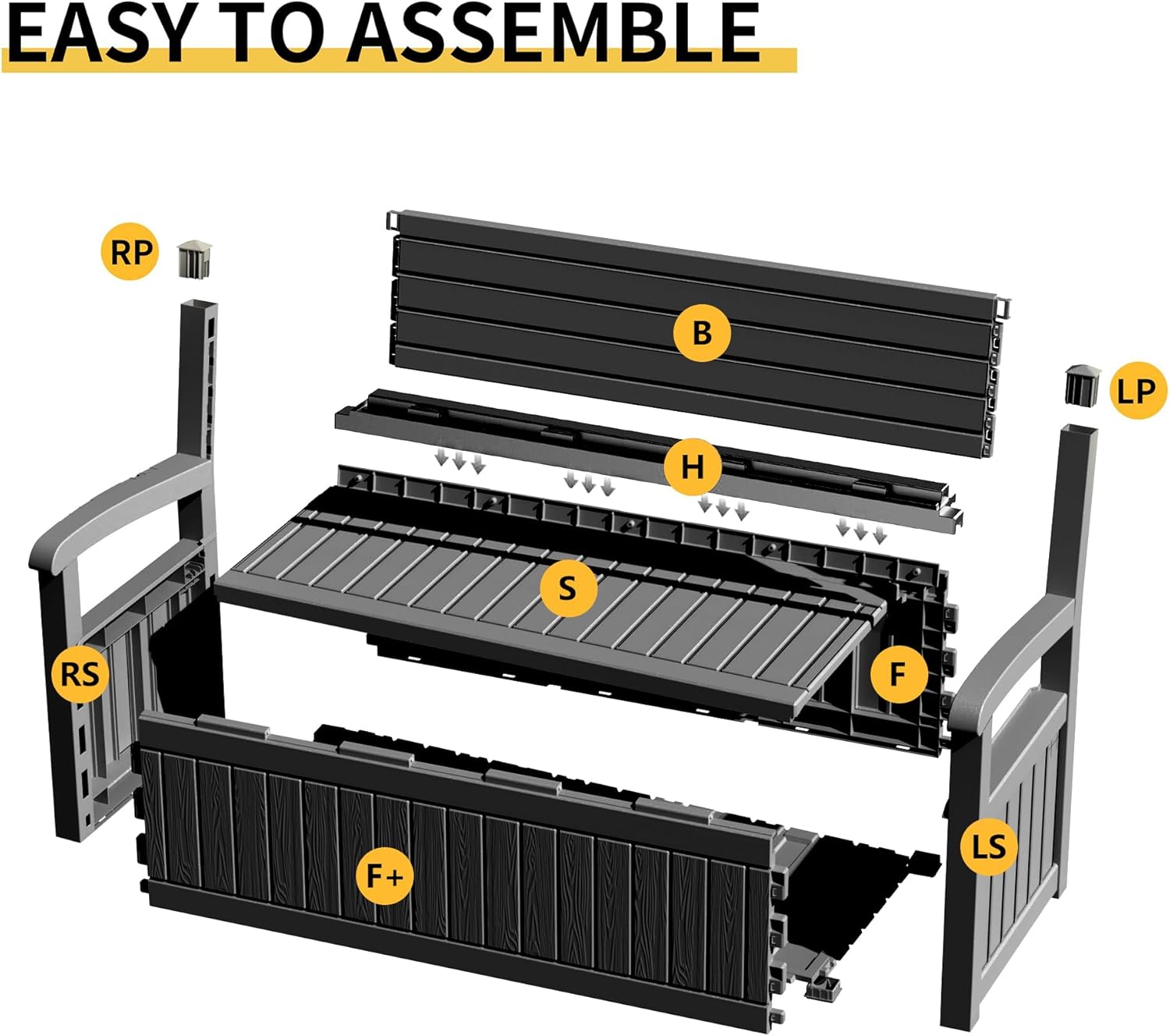 EASY TO ASSEMBLE

RP

B

LP

H

S

RS

F

F+

LS