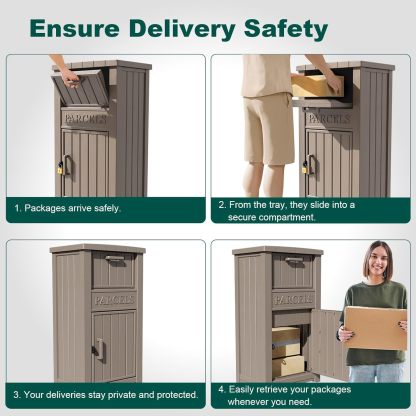 Ensure Delivery Safety

PARCELS

1. Packages arrive safely.

PARCELS

2. From the tray, they slide into a secure compartment.

PARCELS

3. Your deliveries stay private and protected.

PARCELS

4. Easily retrieve your packages whenever you need.