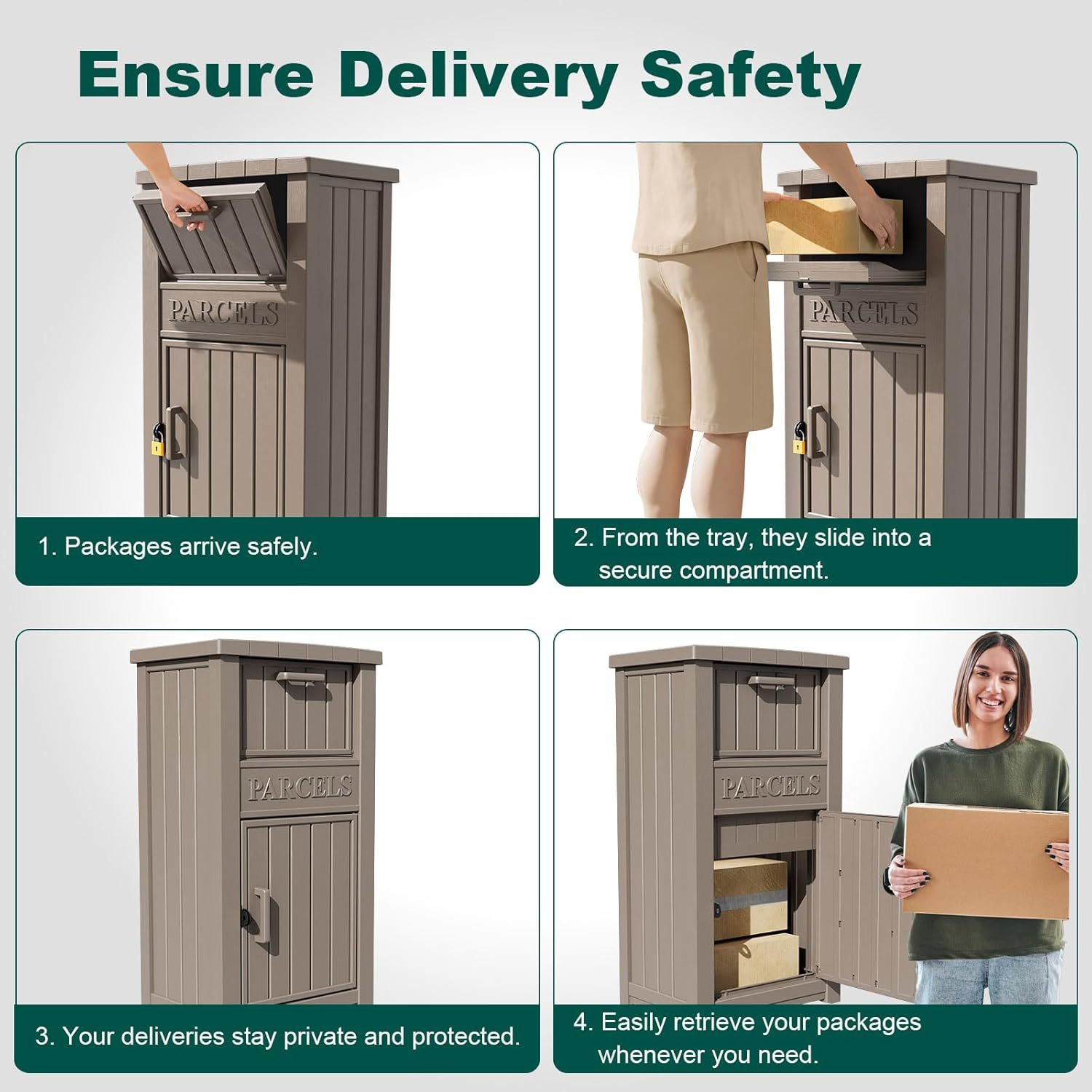 Ensure Delivery Safety

PARCELS

1. Packages arrive safely.

PARCELS

2. From the tray, they slide into a secure compartment.

PARCELS

3. Your deliveries stay private and protected.

PARCELS

4. Easily retrieve your packages whenever you need.