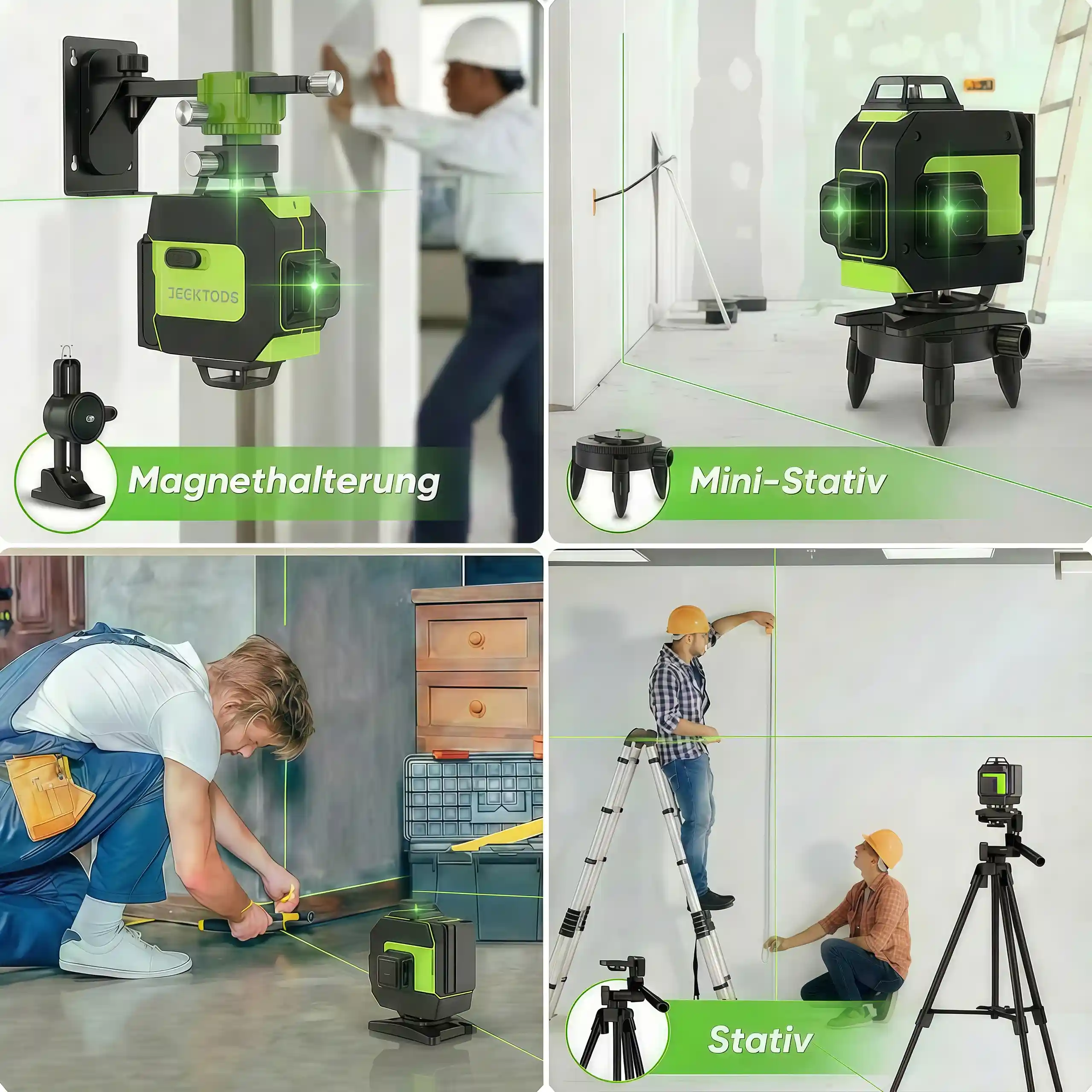 JECKTODS

Magnethalterung

Mini-Stativ

Stativ