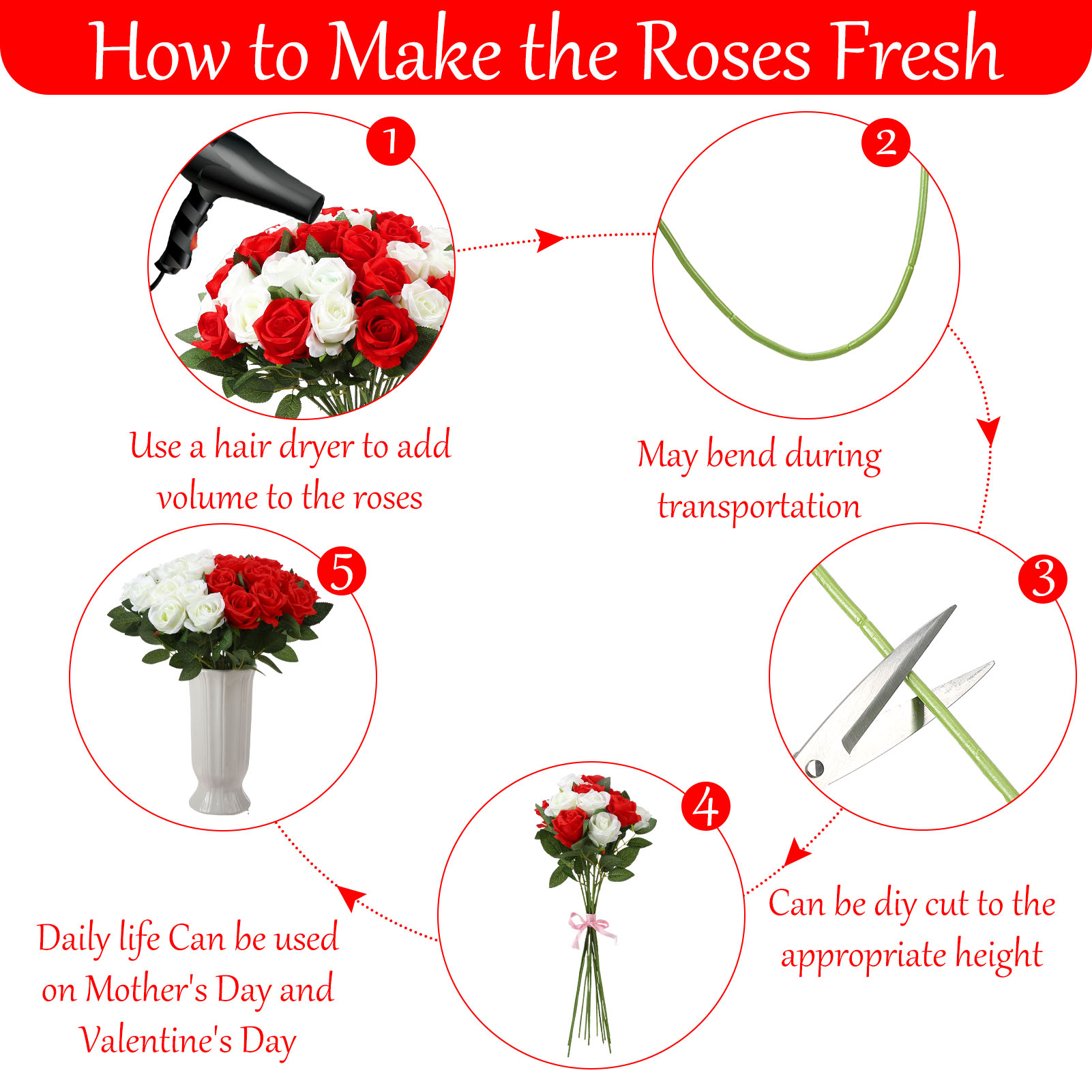 How to Make the Roses Fresh

1

Use a hair dryer to add volume to the roses

2

May bend during transportation

3

Can be diy cut to the appropriate height

4

5

Daily life Can be used on Mother's Day and Valentine's Day