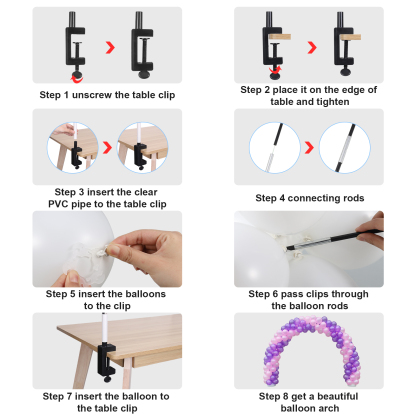 Step 1 unscrew the table clip

Step 2 place it on the edge of table and tighten

Step 3 insert the clear PVC pipe to the table clip

Step 4 connecting rods

Step 5 insert the balloons to the clip

Step 6 pass clips through the balloon rods

Step 7 insert the balloon to the table clip

Step 8 get a beautiful balloon arch