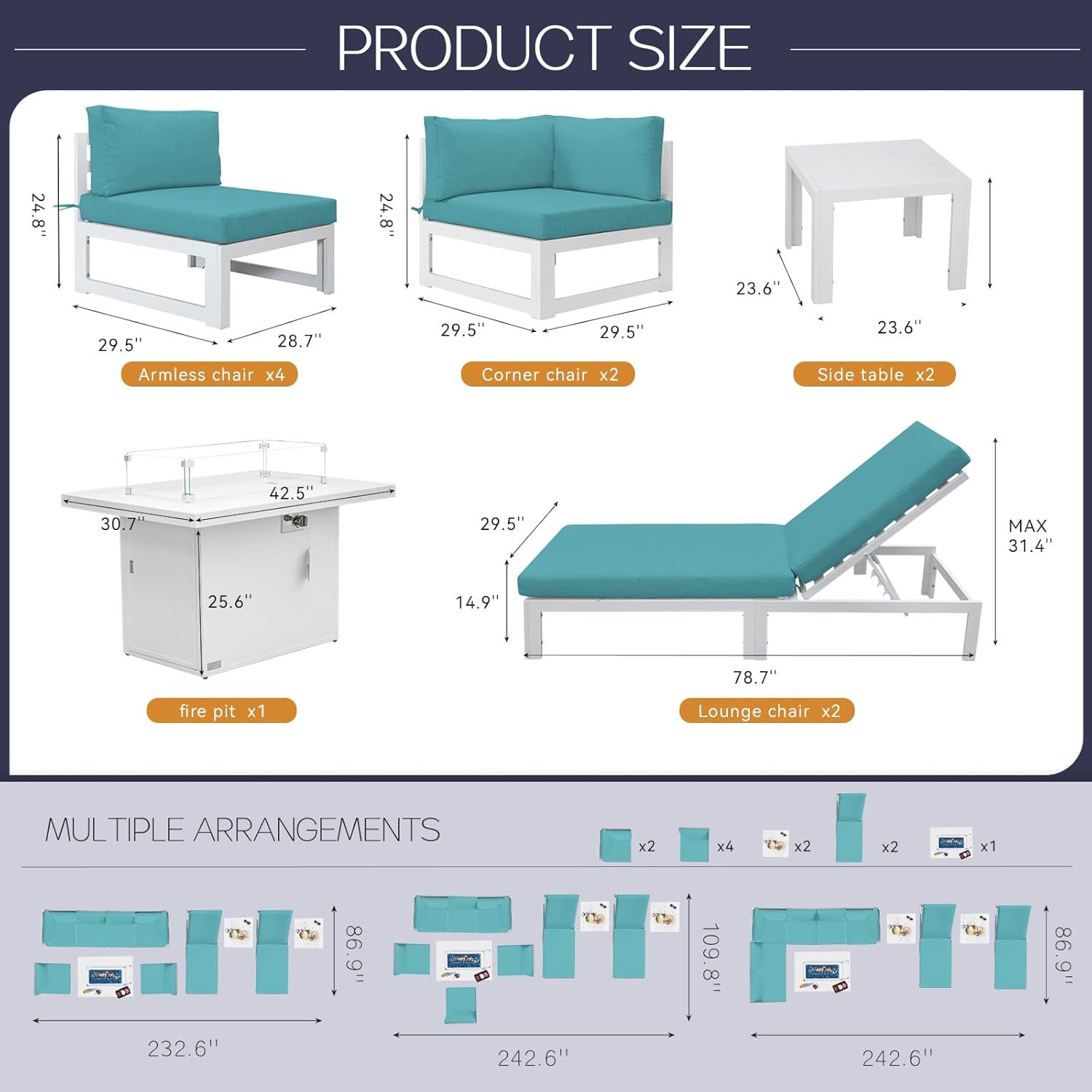 PRODUCT SIZE

24.8''
29.5''
28.7''
Armless chair x4

24.8''
29.5''
29.5''
Corner chair x2

23.6''
23.6''
Side table x2

42.5''
30.7''
25.6''
fire pit x1

29.5''
14.9''
MAX 31.4''
78.7''
Lounge chair x2

MULTIPLE ARRANGEMENTS

x2 x4 x2 x2 x1

86.9''
232.6''

109.8''
242.6''

86.9''
242.6''