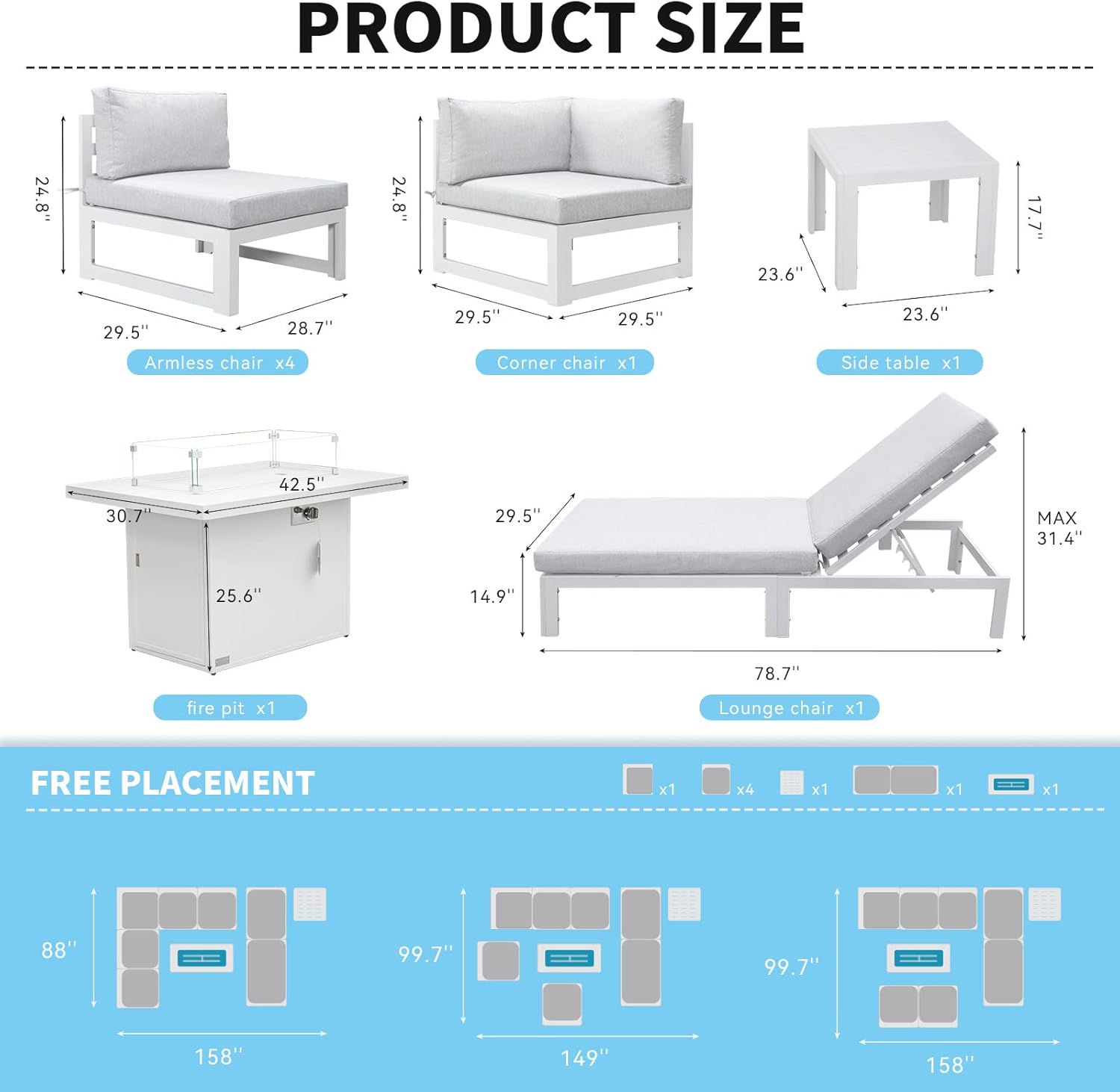 PRODUCT SIZE

24.8''
29.5''
28.7''
Armless chair x4

24.8''
29.5''
29.5''
Corner chair x1

17.7''
23.6''
23.6''
Side table x1

42.5''
30.7''
25.6''
fire pit x1

29.5''
14.9''
MAX 31.4''
78.7''
Lounge chair x1

FREE PLACEMENT

x1 x4 x1 x1 x1

88''
158''

99.7''
149''

99.7''
158''