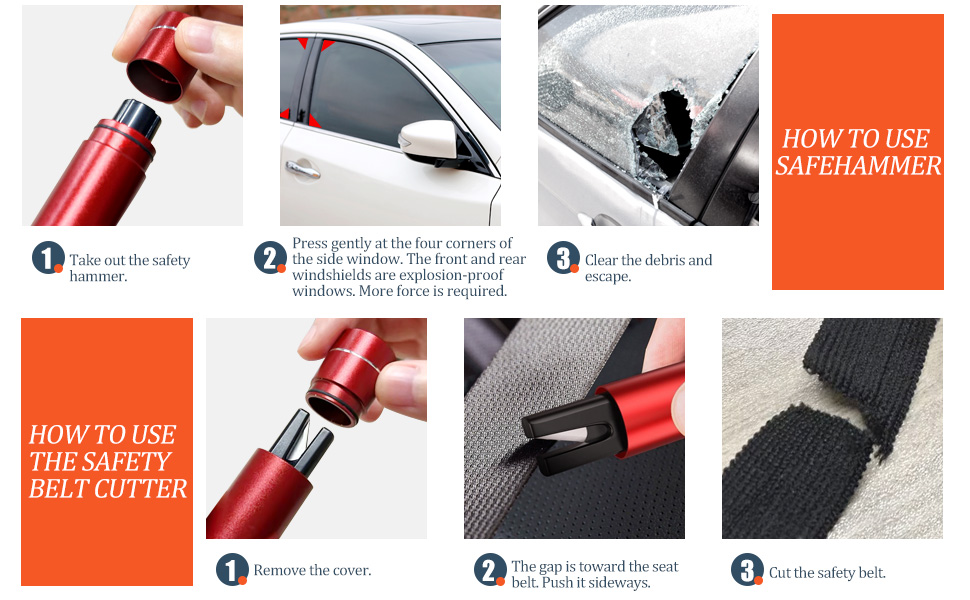 1 Take out the safety hammer.

2 Press gently at the four corners of the side window. The front and rear windshields are explosion-proof windows. More force is required.

3 Clear the debris and escape.

HOW TO USE SAFEHAMMER

HOW TO USE THE SAFETY BELT CUTTER

1 Remove the cover.

2 The gap is toward the seat belt. Push it sideways.

3 Cut the safety belt.