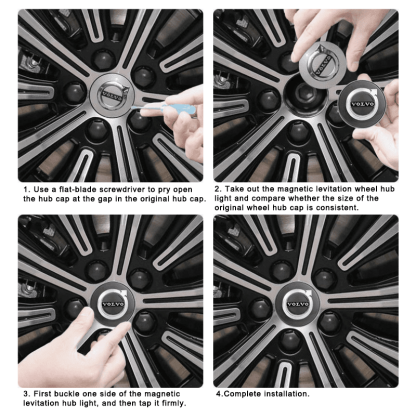 VOLVO

1. Use a flat-blade screwdriver to pry open the hub cap at the gap in the original hub cap.

VOLVO

VOLVO

2. Take out the magnetic levitation wheel hub light and compare whether the size of the original wheel hub cap is consistent.

VOLVO

3. First buckle one side of the magnetic levitation hub light, and then tap it firmly.

VOLVO

4.Complete installation.