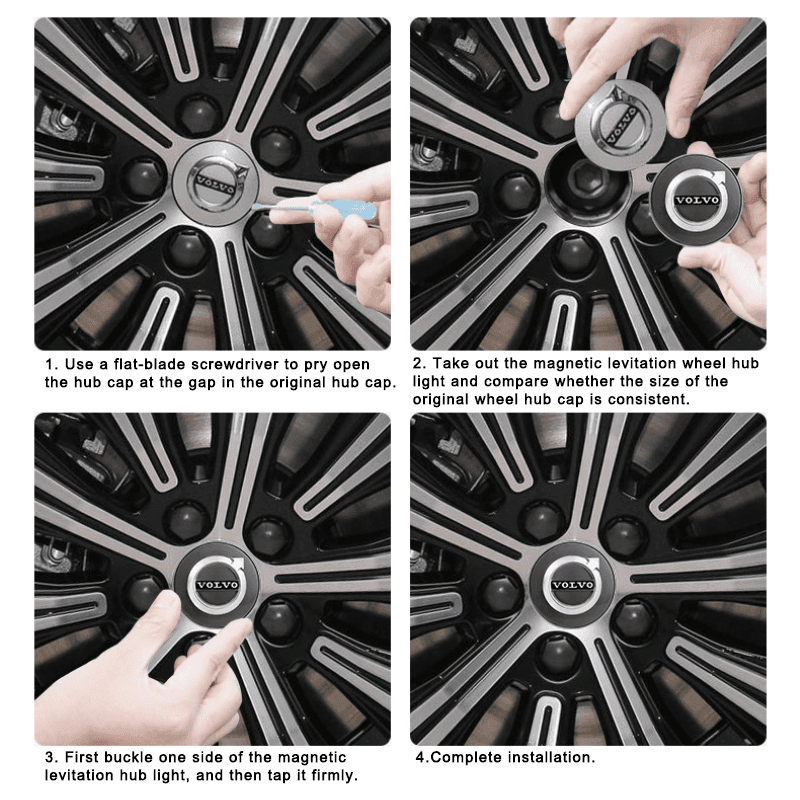 VOLVO

1. Use a flat-blade screwdriver to pry open the hub cap at the gap in the original hub cap.

VOLVO

VOLVO

2. Take out the magnetic levitation wheel hub light and compare whether the size of the original wheel hub cap is consistent.

VOLVO

3. First buckle one side of the magnetic levitation hub light, and then tap it firmly.

VOLVO

4.Complete installation.