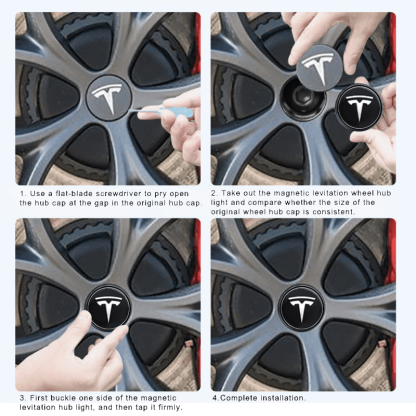 1. Use a flat-blade screwdriver to pry open the hub cap at the gap in the original hub cap.

2. Take out the magnetic levitation wheel hub light and compare whether the size of the original wheel hub cap is consistent.

3. First buckle one side of the magnetic levitation hub light, and then tap it firmly.

4.Complete installation.