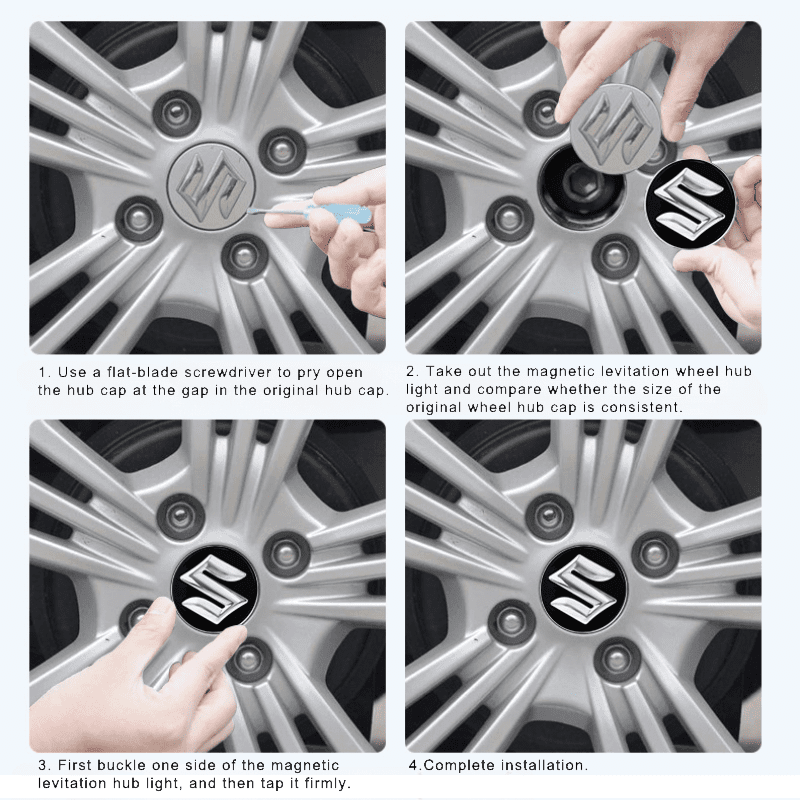 1. Use a flat-blade screwdriver to pry open the hub cap at the gap in the original hub cap.

2. Take out the magnetic levitation wheel hub light and compare whether the size of the original wheel hub cap is consistent.

3. First buckle one side of the magnetic levitation hub light, and then tap it firmly.

4.Complete installation.