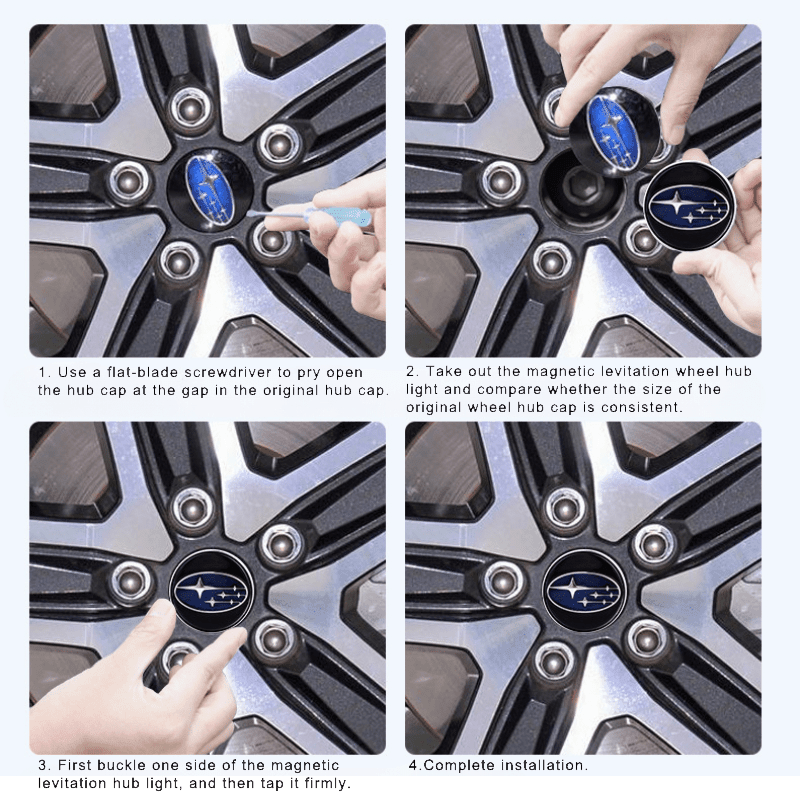 1. Use a flat-blade screwdriver to pry open the hub cap at the gap in the original hub cap.

2. Take out the magnetic levitation wheel hub light and compare whether the size of the original wheel hub cap is consistent.

3. First buckle one side of the magnetic levitation hub light, and then tap it firmly.

4.Complete installation.