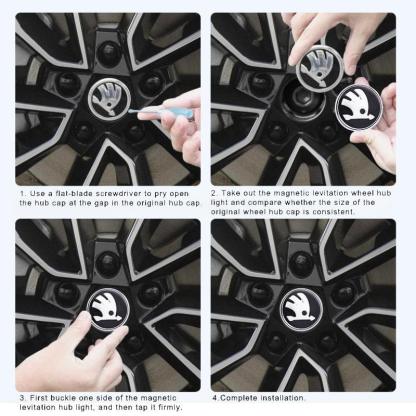 1. Use a flat-blade screwdriver to pry open the hub cap at the gap in the original hub cap.

2. Take out the magnetic levitation wheel hub light and compare whether the size of the original wheel hub cap is consistent.

3. First buckle one side of the magnetic levitation hub light, and then tap it firmly.

4.Complete installation.