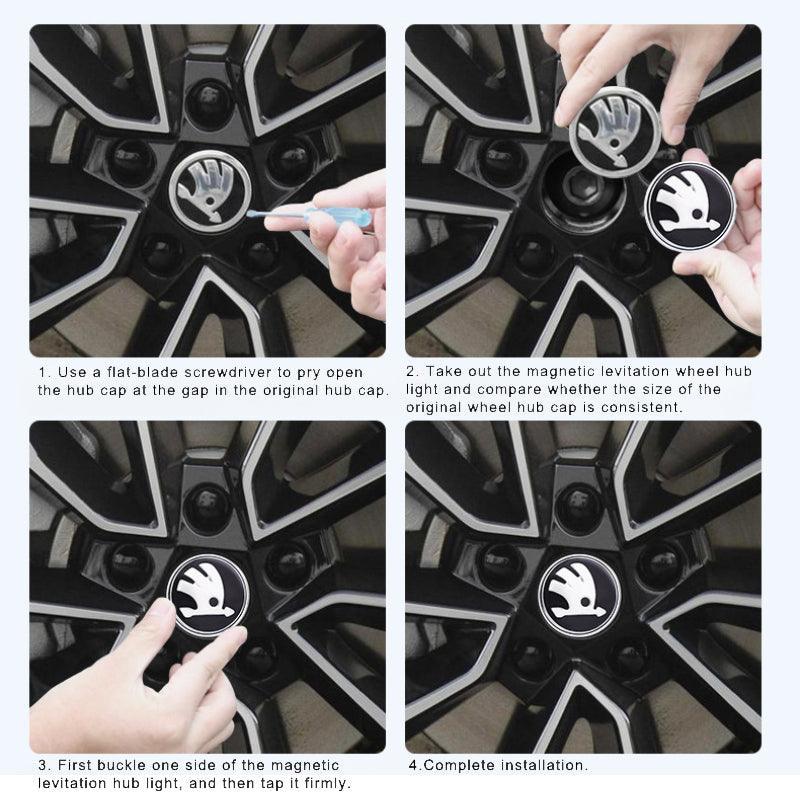 1. Use a flat-blade screwdriver to pry open the hub cap at the gap in the original hub cap.

2. Take out the magnetic levitation wheel hub light and compare whether the size of the original wheel hub cap is consistent.

3. First buckle one side of the magnetic levitation hub light, and then tap it firmly.

4.Complete installation.