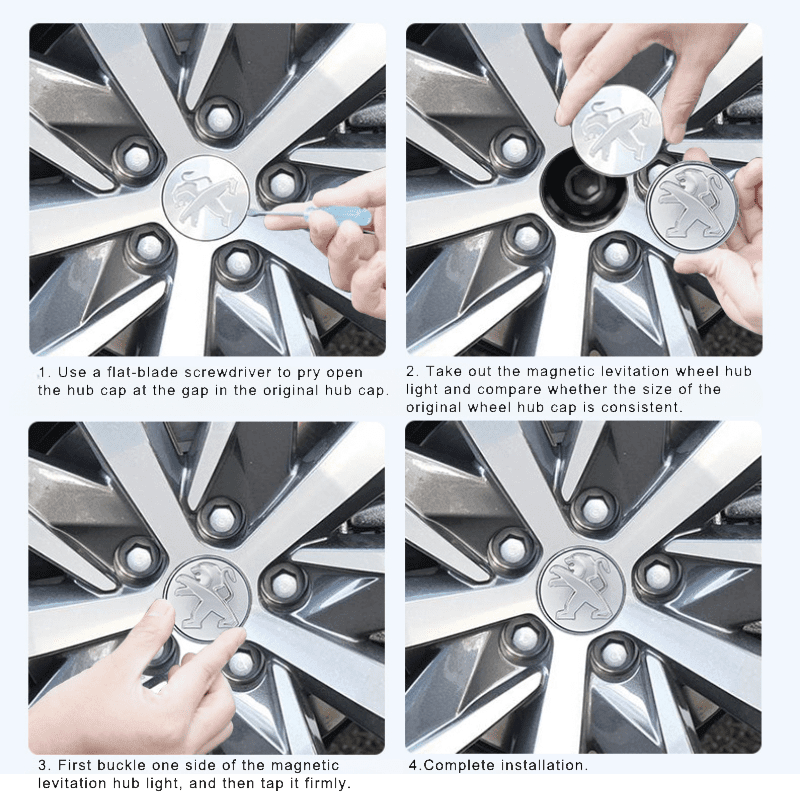 1. Use a flat-blade screwdriver to pry open the hub cap at the gap in the original hub cap.

2. Take out the magnetic levitation wheel hub light and compare whether the size of the original wheel hub cap is consistent.

3. First buckle one side of the magnetic levitation hub light, and then tap it firmly.

4.Complete installation.