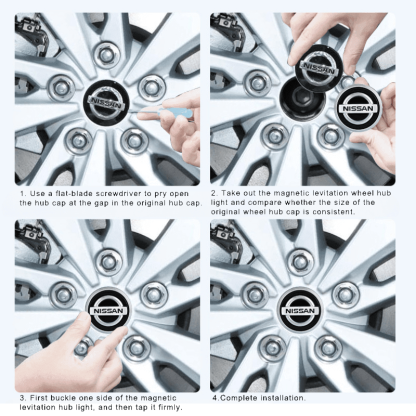 NISSAN

1. Use a flat-blade screwdriver to pry open the hub cap at the gap in the original hub cap.

NISSAN

NISSAN

2. Take out the magnetic levitation wheel hub light and compare whether the size of the original wheel hub cap is consistent.

NISSAN

3. First buckle one side of the magnetic levitation hub light, and then tap it firmly.

NISSAN

4.Complete installation.