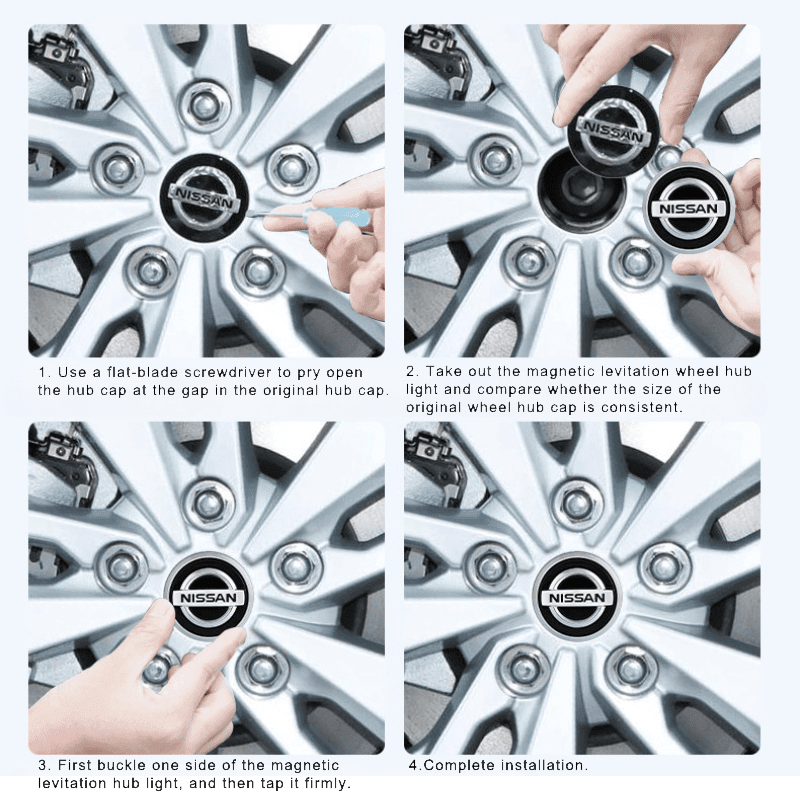 NISSAN

1. Use a flat-blade screwdriver to pry open the hub cap at the gap in the original hub cap.

NISSAN

NISSAN

2. Take out the magnetic levitation wheel hub light and compare whether the size of the original wheel hub cap is consistent.

NISSAN

3. First buckle one side of the magnetic levitation hub light, and then tap it firmly.

NISSAN

4.Complete installation.