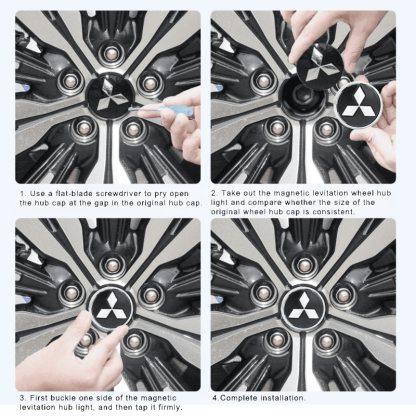 1. Use a flat-blade screwdriver to pry open the hub cap at the gap in the original hub cap.

2. Take out the magnetic levitation wheel hub light and compare whether the size of the original wheel hub cap is consistent.

3. First buckle one side of the magnetic levitation hub light, and then tap it firmly.

4.Complete installation.