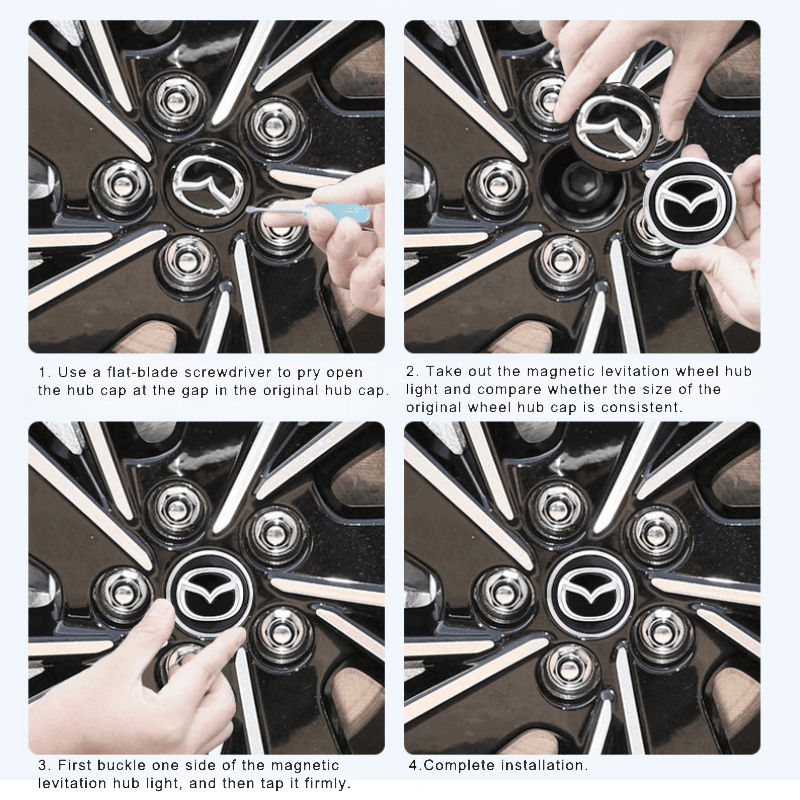 1. Use a flat-blade screwdriver to pry open the hub cap at the gap in the original hub cap.

2. Take out the magnetic levitation wheel hub light and compare whether the size of the original wheel hub cap is consistent.

3. First buckle one side of the magnetic levitation hub light, and then tap it firmly.

4.Complete installation.