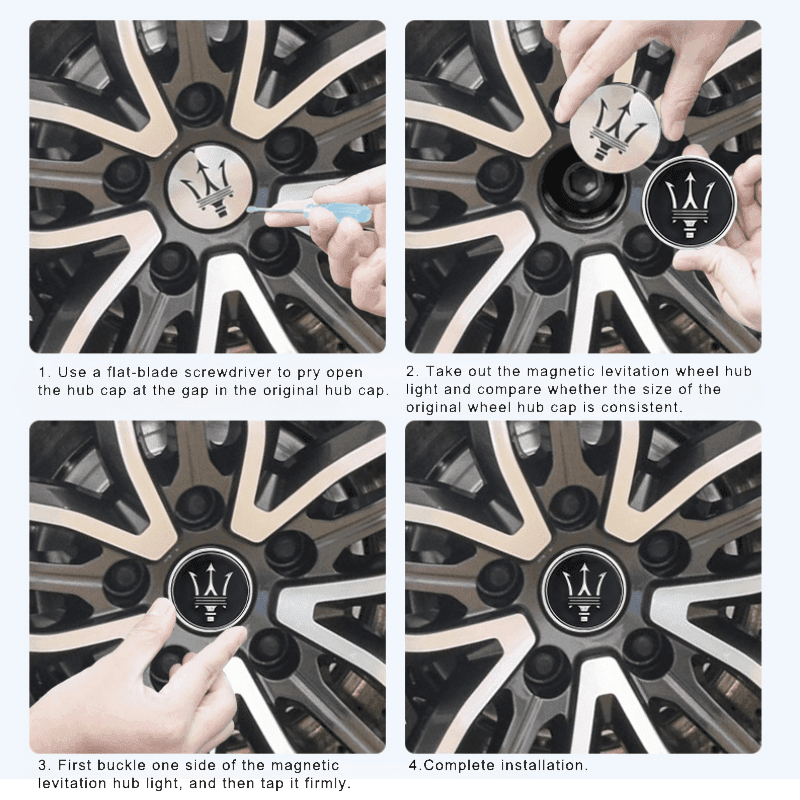 1. Use a flat-blade screwdriver to pry open the hub cap at the gap in the original hub cap.

2. Take out the magnetic levitation wheel hub light and compare whether the size of the original wheel hub cap is consistent.

3. First buckle one side of the magnetic levitation hub light, and then tap it firmly.

4.Complete installation.