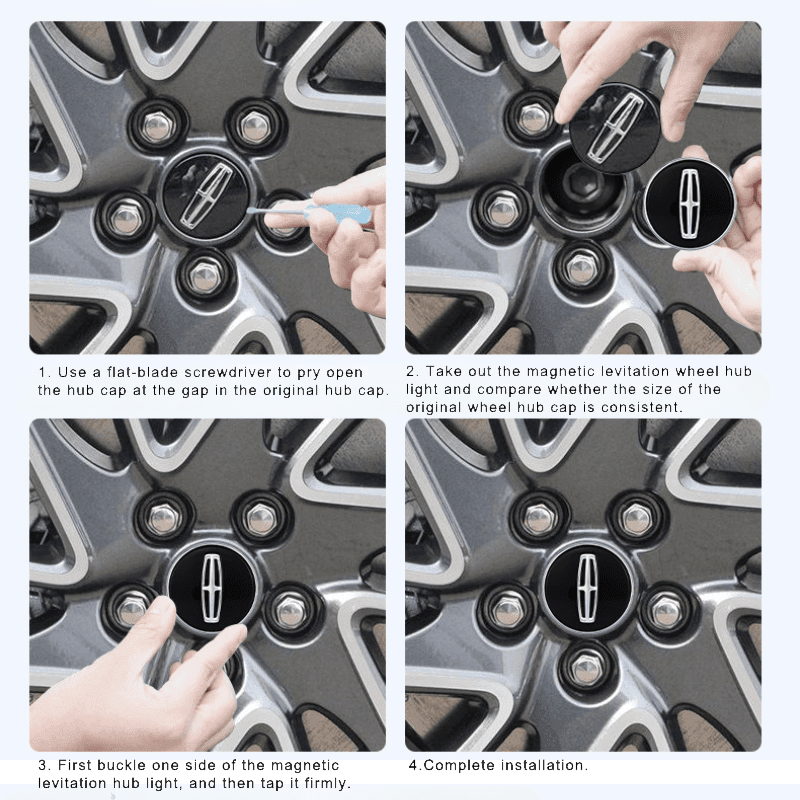 1. Use a flat-blade screwdriver to pry open the hub cap at the gap in the original hub cap.

2. Take out the magnetic levitation wheel hub light and compare whether the size of the original wheel hub cap is consistent.

3. First buckle one side of the magnetic levitation hub light, and then tap it firmly.

4.Complete installation.