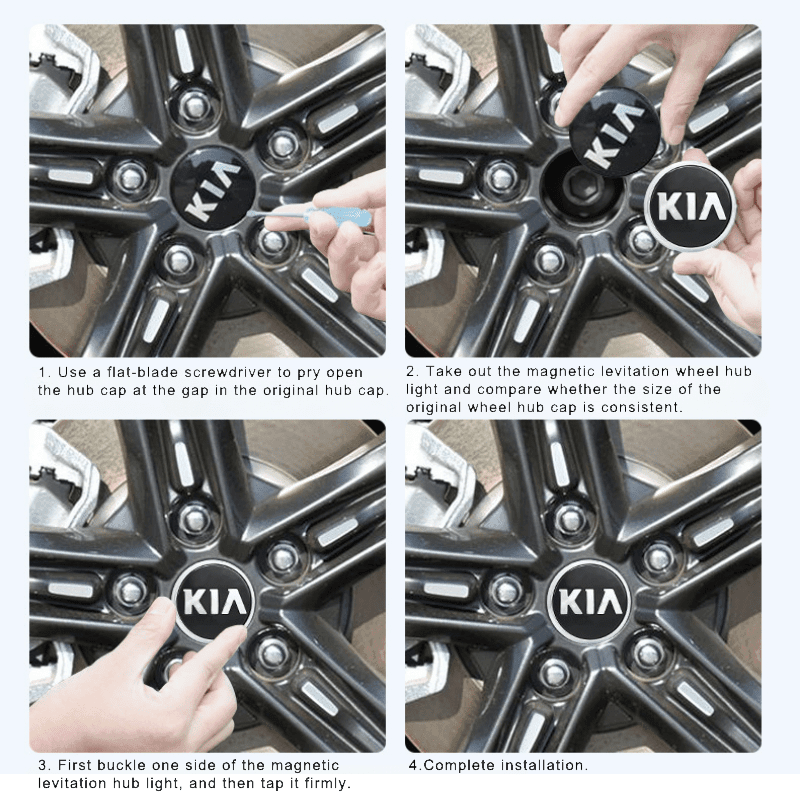 KIA

1. Use a flat-blade screwdriver to pry open the hub cap at the gap in the original hub cap.

KIA

KIA

2. Take out the magnetic levitation wheel hub light and compare whether the size of the original wheel hub cap is consistent.

KIA

3. First buckle one side of the magnetic levitation hub light, and then tap it firmly.

KIA

4.Complete installation.