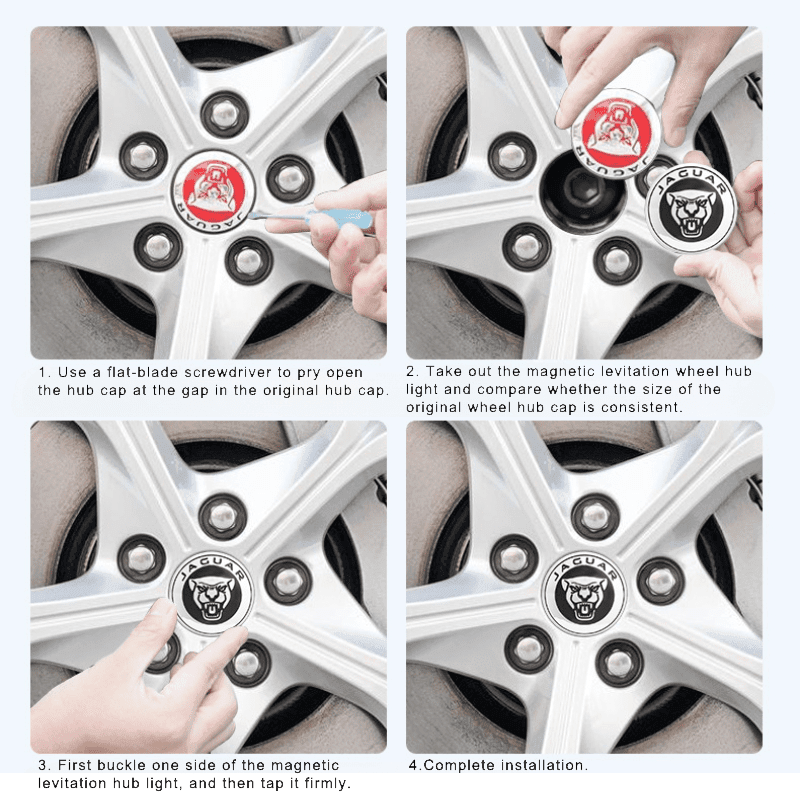 JAGUAR

1. Use a flat-blade screwdriver to pry open the hub cap at the gap in the original hub cap.

JAGUAR

2. Take out the magnetic levitation wheel hub light and compare whether the size of the original wheel hub cap is consistent.

JAGUAR

3. First buckle one side of the magnetic levitation hub light, and then tap it firmly.

JAGUAR

4.Complete installation.