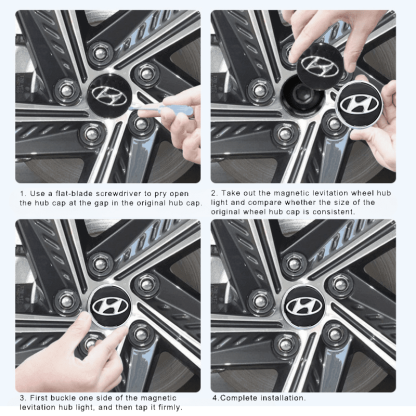 1. Use a flat-blade screwdriver to pry open the hub cap at the gap in the original hub cap.

2. Take out the magnetic levitation wheel hub light and compare whether the size of the original wheel hub cap is consistent.

3. First buckle one side of the magnetic levitation hub light, and then tap it firmly.

4.Complete installation.