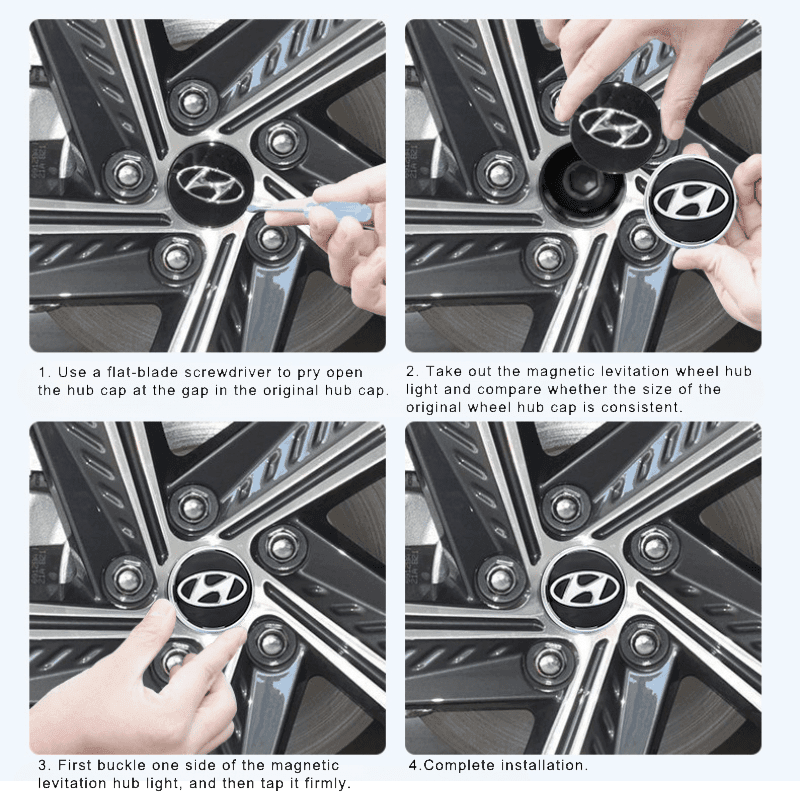 1. Use a flat-blade screwdriver to pry open the hub cap at the gap in the original hub cap.

2. Take out the magnetic levitation wheel hub light and compare whether the size of the original wheel hub cap is consistent.

3. First buckle one side of the magnetic levitation hub light, and then tap it firmly.

4.Complete installation.