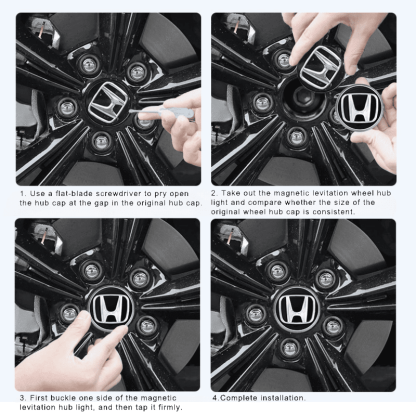 1. Use a flat-blade screwdriver to pry open the hub cap at the gap in the original hub cap.

2. Take out the magnetic levitation wheel hub light and compare whether the size of the original wheel hub cap is consistent.

3. First buckle one side of the magnetic levitation hub light, and then tap it firmly.

4.Complete installation.