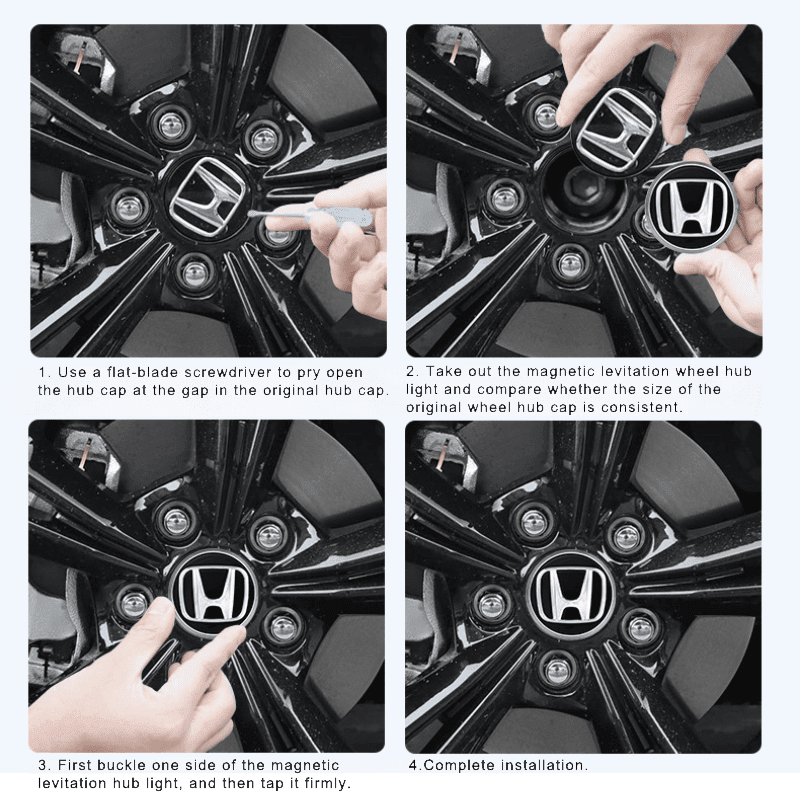 1. Use a flat-blade screwdriver to pry open the hub cap at the gap in the original hub cap.

2. Take out the magnetic levitation wheel hub light and compare whether the size of the original wheel hub cap is consistent.

3. First buckle one side of the magnetic levitation hub light, and then tap it firmly.

4.Complete installation.