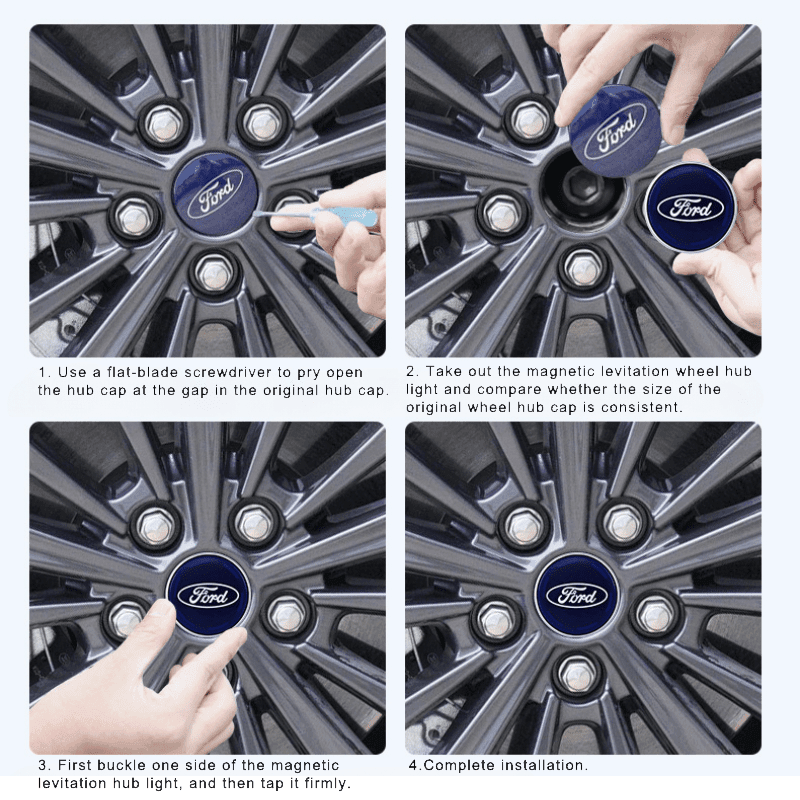 Ford

1. Use a flat-blade screwdriver to pry open the hub cap at the gap in the original hub cap.

Ford

Ford

2. Take out the magnetic levitation wheel hub light and compare whether the size of the original wheel hub cap is consistent.

Ford

3. First buckle one side of the magnetic levitation hub light, and then tap it firmly.

Ford

4.Complete installation.