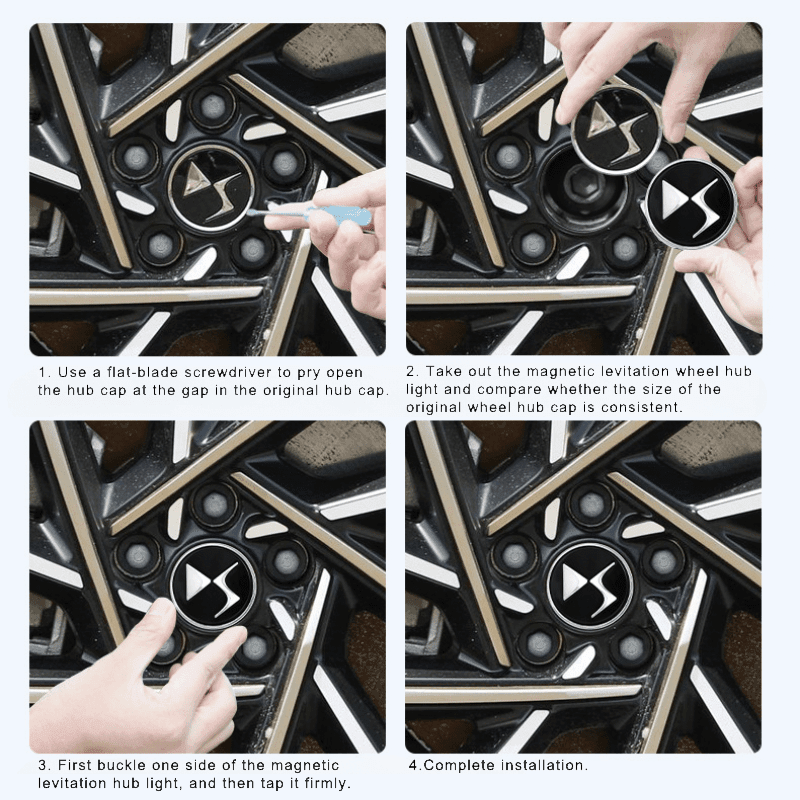 1. Use a flat-blade screwdriver to pry open the hub cap at the gap in the original hub cap.

2. Take out the magnetic levitation wheel hub light and compare whether the size of the original wheel hub cap is consistent.

3. First buckle one side of the magnetic levitation hub light, and then tap it firmly.

4.Complete installation.