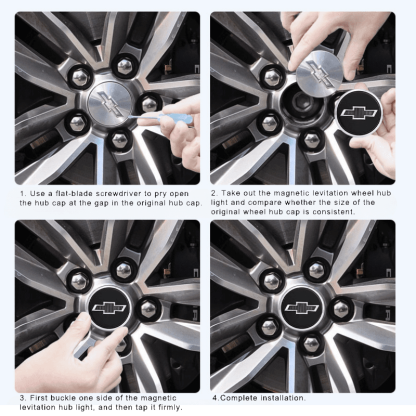 1. Use a flat-blade screwdriver to pry open the hub cap at the gap in the original hub cap.

2. Take out the magnetic levitation wheel hub light and compare whether the size of the original wheel hub cap is consistent.

3. First buckle one side of the magnetic levitation hub light, and then tap it firmly.

4.Complete installation.