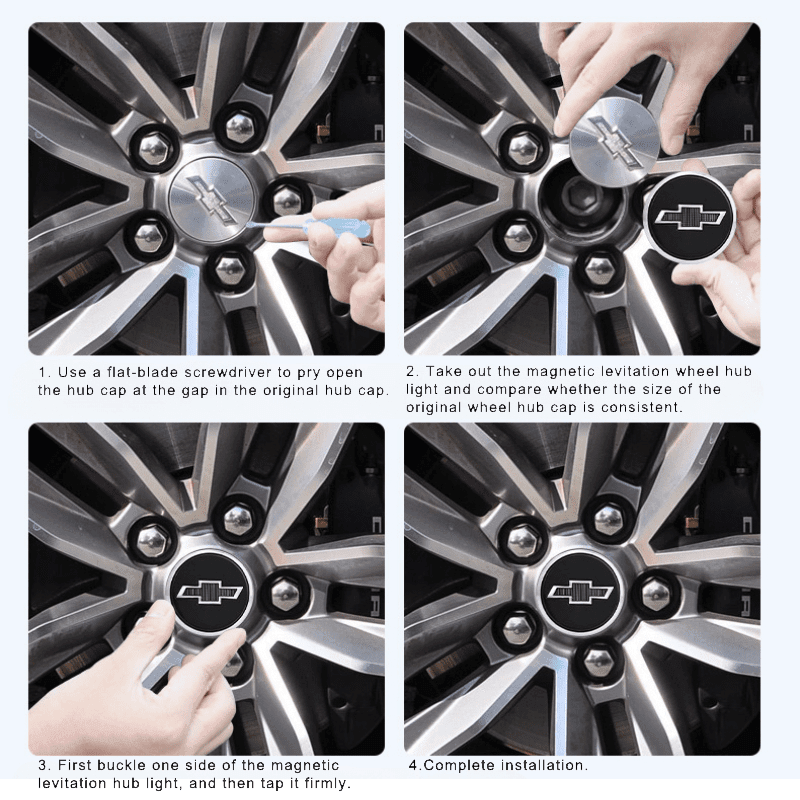 1. Use a flat-blade screwdriver to pry open the hub cap at the gap in the original hub cap.

2. Take out the magnetic levitation wheel hub light and compare whether the size of the original wheel hub cap is consistent.

3. First buckle one side of the magnetic levitation hub light, and then tap it firmly.

4.Complete installation.