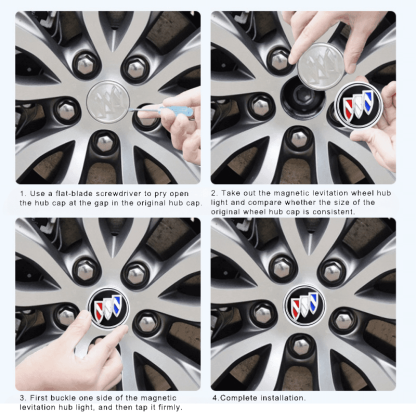 1. Use a flat-blade screwdriver to pry open the hub cap at the gap in the original hub cap.

2. Take out the magnetic levitation wheel hub light and compare whether the size of the original wheel hub cap is consistent.

3. First buckle one side of the magnetic levitation hub light, and then tap it firmly.

4.Complete installation.