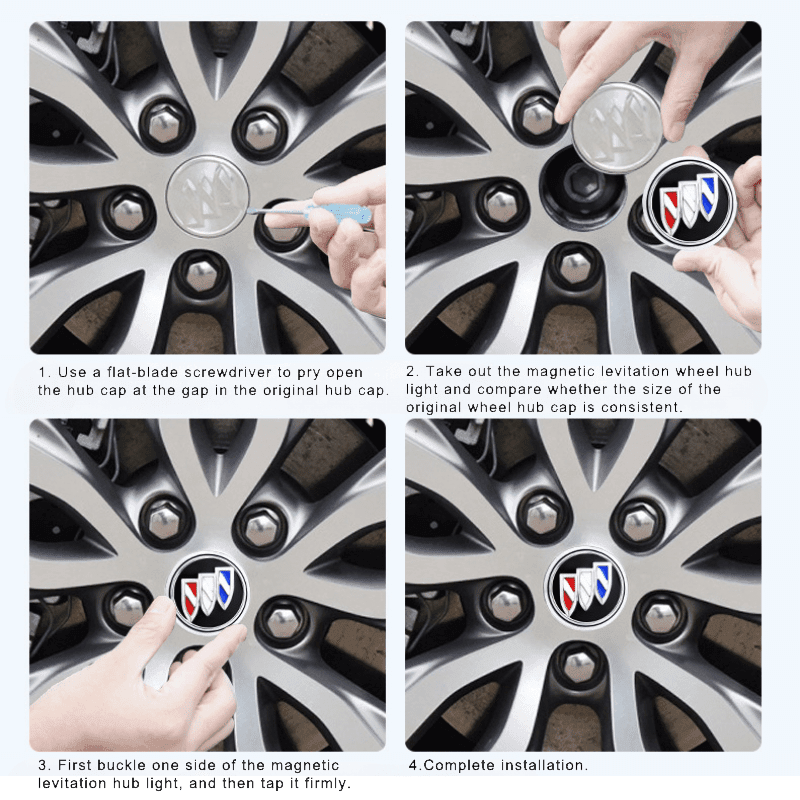 1. Use a flat-blade screwdriver to pry open the hub cap at the gap in the original hub cap.

2. Take out the magnetic levitation wheel hub light and compare whether the size of the original wheel hub cap is consistent.

3. First buckle one side of the magnetic levitation hub light, and then tap it firmly.

4.Complete installation.