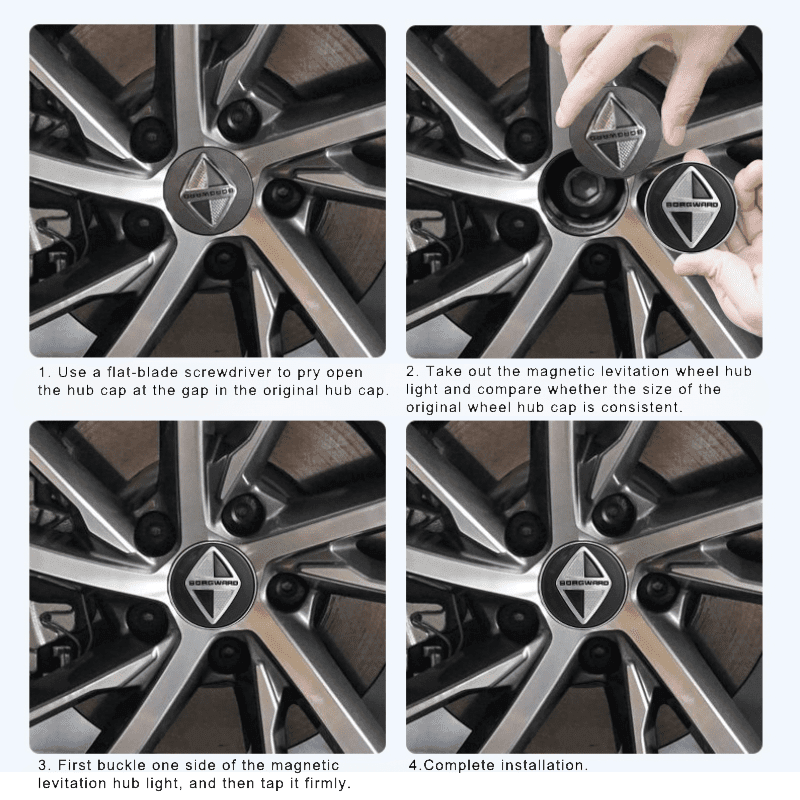 BORGWARD

1. Use a flat-blade screwdriver to pry open the hub cap at the gap in the original hub cap.

BORGWARD

BORGWARD

2. Take out the magnetic levitation wheel hub light and compare whether the size of the original wheel hub cap is consistent.

BORGWARD

3. First buckle one side of the magnetic levitation hub light, and then tap it firmly.

BORGWARD

4.Complete installation.