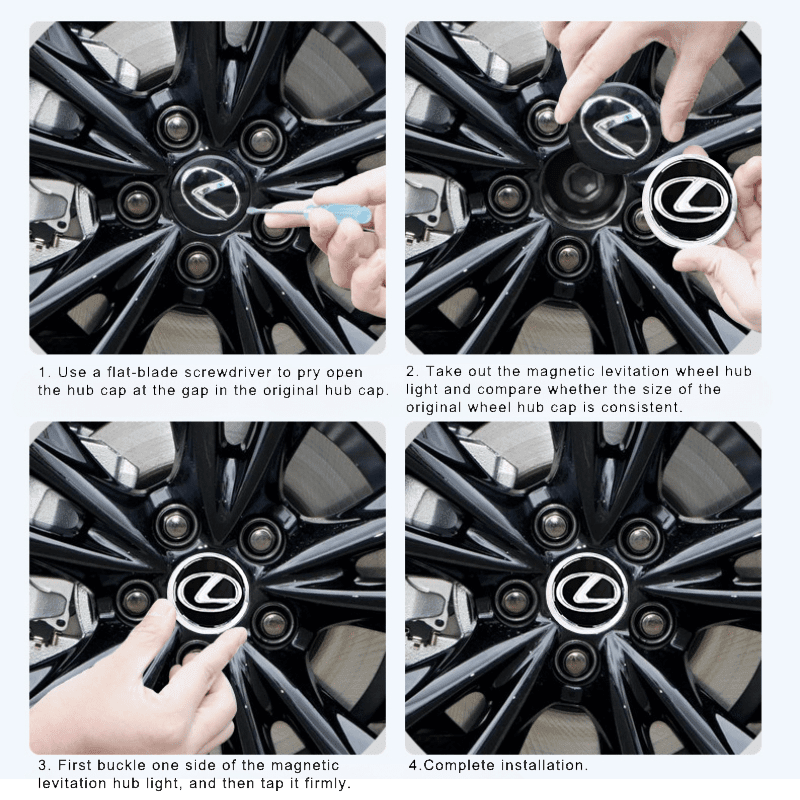 1. Use a flat-blade screwdriver to pry open the hub cap at the gap in the original hub cap.

2. Take out the magnetic levitation wheel hub light and compare whether the size of the original wheel hub cap is consistent.

3. First buckle one side of the magnetic levitation hub light, and then tap it firmly.

4.Complete installation.