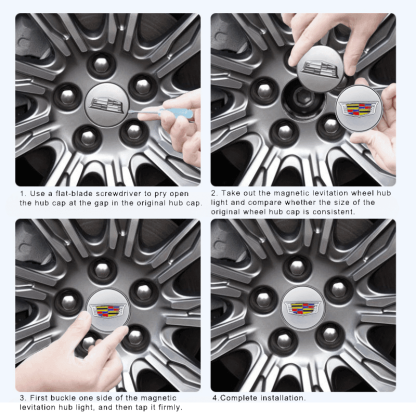 1. Use a flat-blade screwdriver to pry open the hub cap at the gap in the original hub cap.

2. Take out the magnetic levitation wheel hub light and compare whether the size of the original wheel hub cap is consistent.

3. First buckle one side of the magnetic levitation hub light, and then tap it firmly.

4.Complete installation.