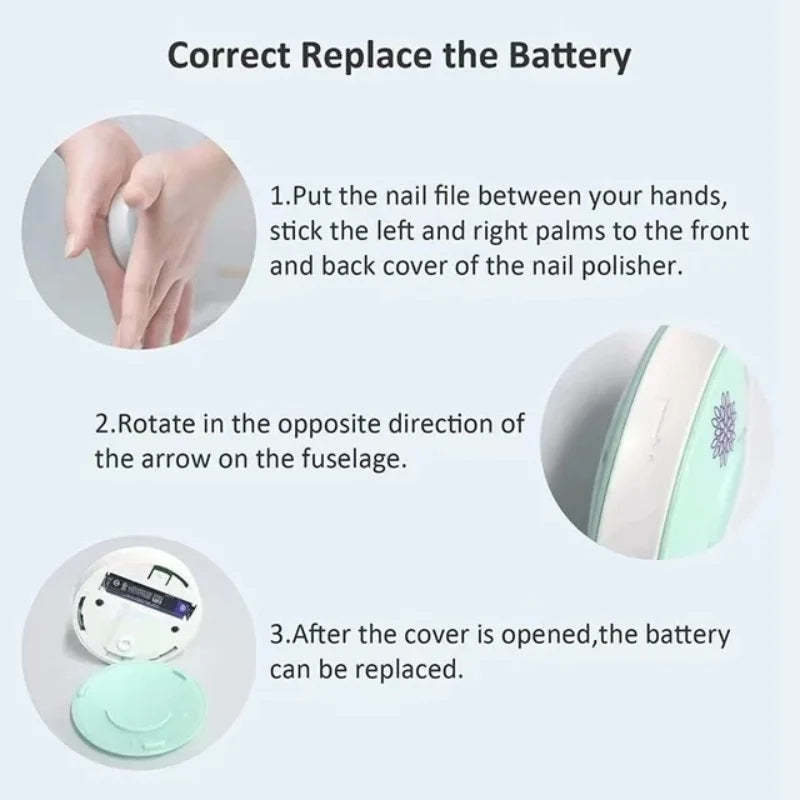 Correct Replace the Battery

1.Put the nail file between your hands, stick the left and right palms to the front and back cover of the nail polisher.

2.Rotate in the opposite direction of the arrow on the fuselage.

3.After the cover is opened,the battery can be replaced.