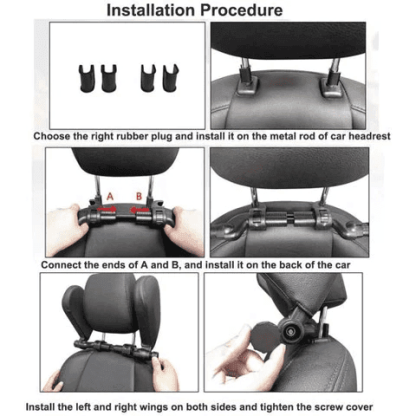 Installation Procedure

Choose the right rubber plug and install it on the metal rod of car headrest

A

B

Connect the ends of A and B, and install it on the back of the car

Install the left and right wings on both sides and tighten the screw cover