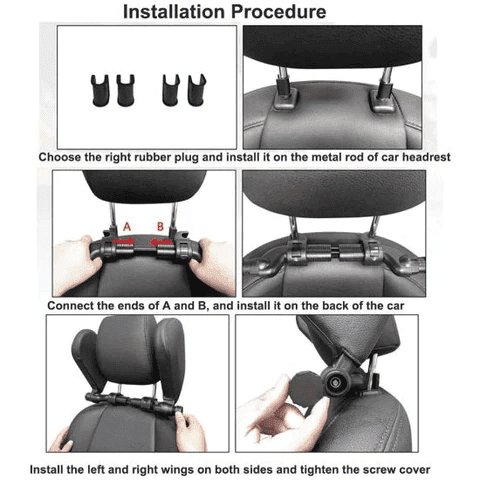 Installation Procedure

Choose the right rubber plug and install it on the metal rod of car headrest

A B

Connect the ends of A and B, and install it on the back of the car

Install the left and right wings on both sides and tighten the screw cover