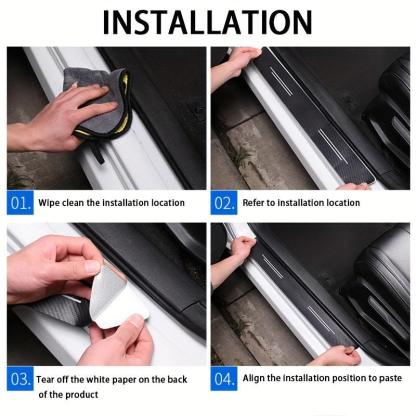 INSTALLATION

01. Wipe clean the installation location

02. Refer to installation location

03. Tear off the white paper on the back of the product

04. Align the installation position to paste