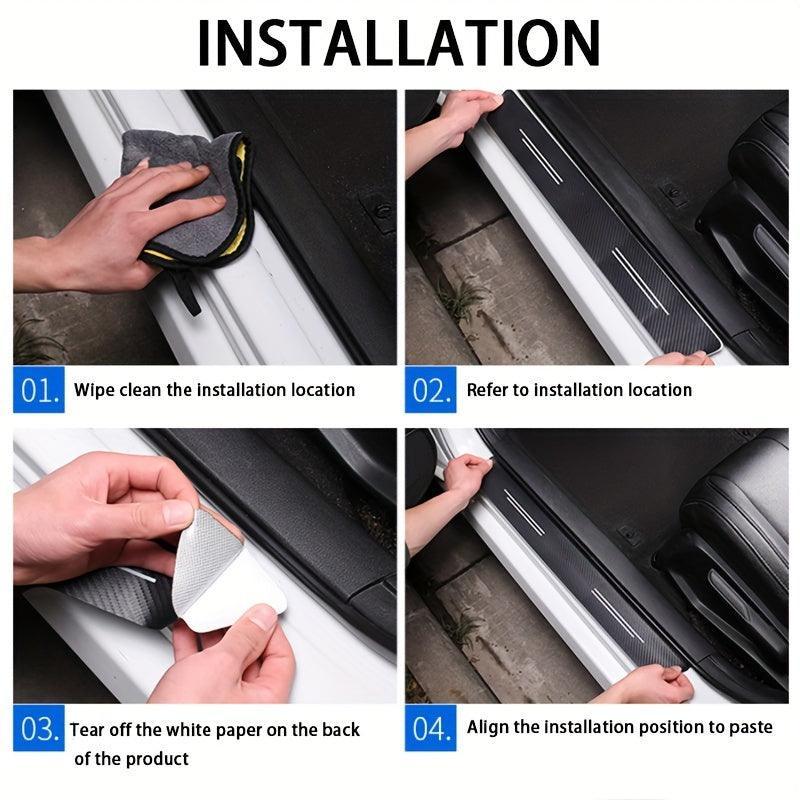 INSTALLATION

01. Wipe clean the installation location

02. Refer to installation location

03. Tear off the white paper on the back of the product

04. Align the installation position to paste