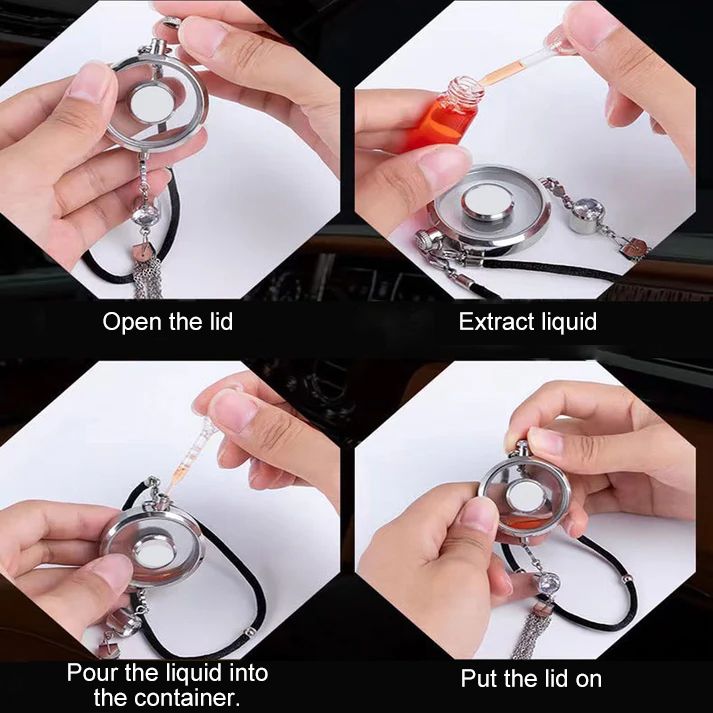 Open the lid

Extract liquid

Pour the liquid into the container.

Put the lid on