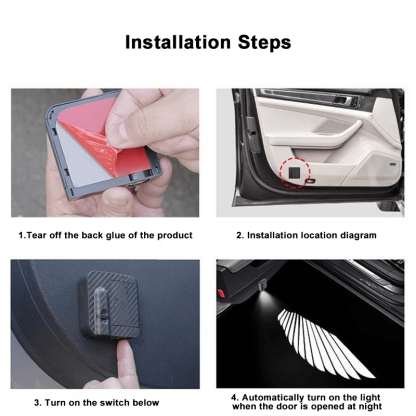 Installation Steps

1.Tear off the back glue of the product

2. Installation location diagram

3. Turn on the switch below

4. Automatically turn on the light when the door is opened at night