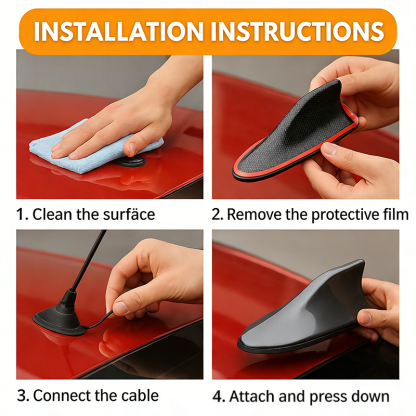 INSTALLATION INSTRUCTIONS

1. Clean the surfäce

2. Remove the protective film

3. Connect the cable

4. Attach and press down