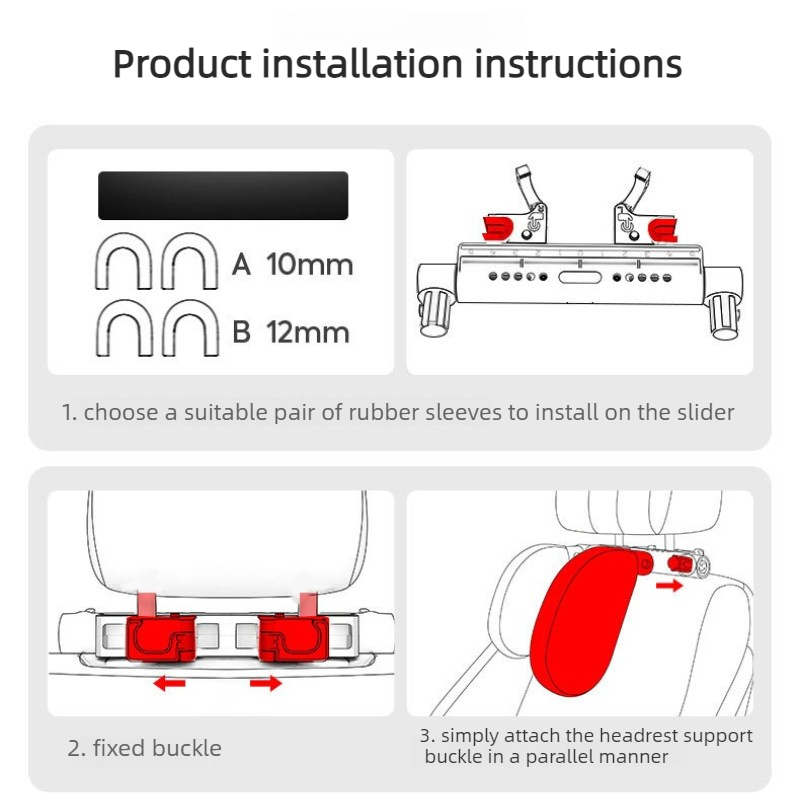 Product installation instructions

A 10mm

B 12mm

1. choose a suitable pair of rubber sleeves to install on the slider

2. fixed buckle

3. simply attach the headrest support buckle in a parallel manner